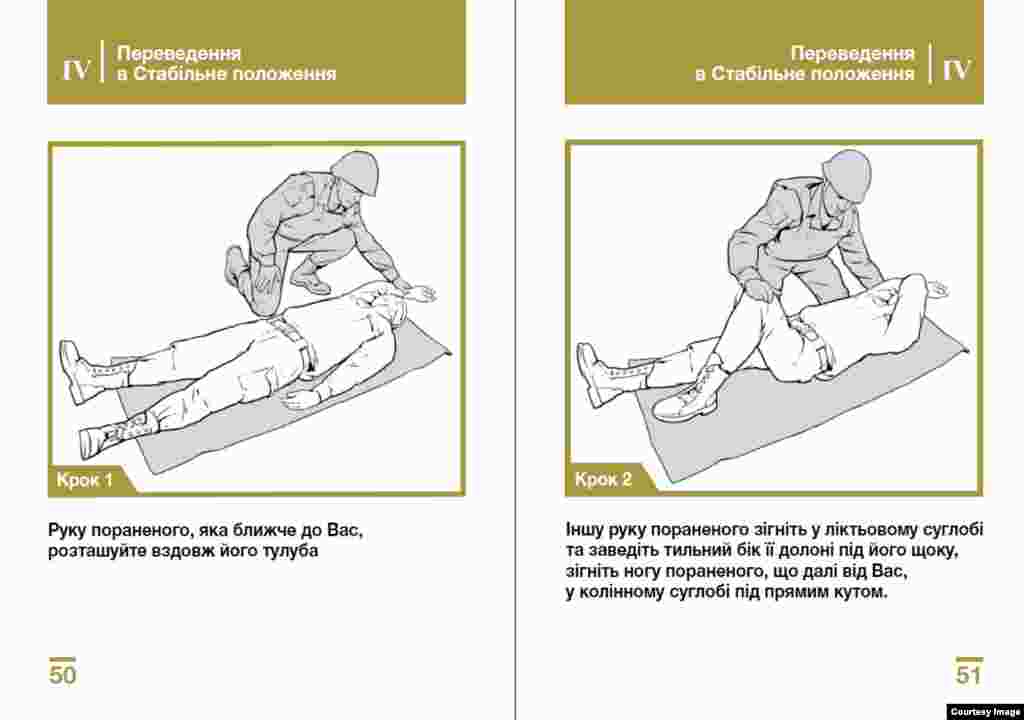 IV Переведення в Стабільне положення

Крок 1

Руку пораненого, яка ближче до Вас, розташуйте вздовж його тулуба

50

Переведення в Стабільне положення IV

Крок 2

Іншу руку пораненого зігніть у ліктьовому суглобі та заведіть тильний бік її долоні під його щоку, зігніть ногу пораненого, що далі від Вас, у колінному суглобі під прямим кутом.

51

Courtesy Image