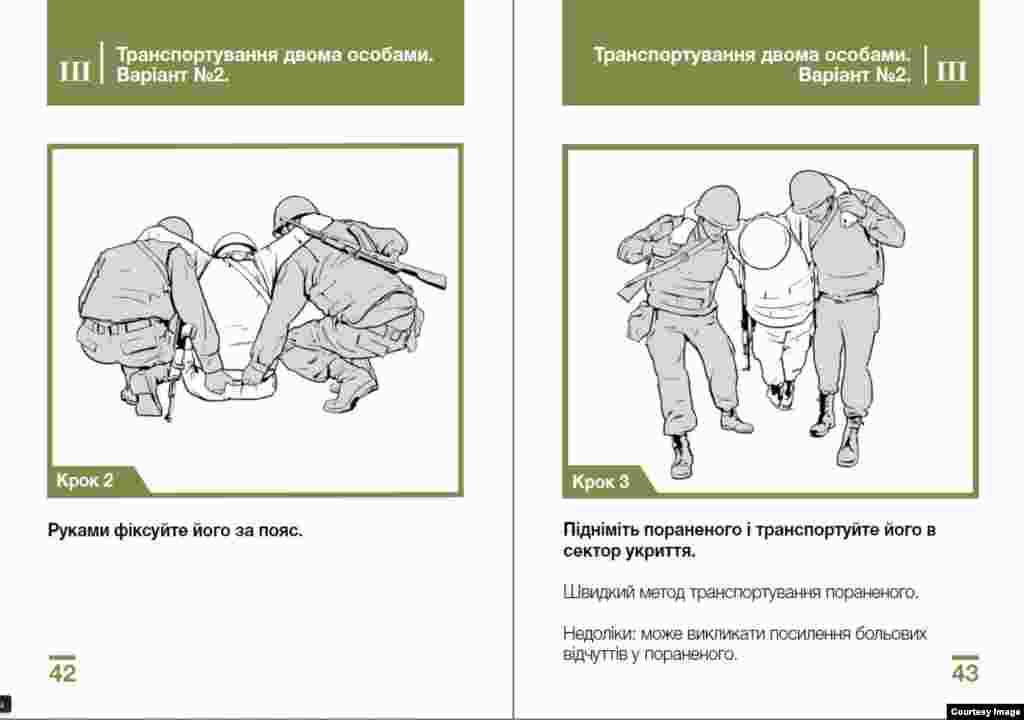 III Транспортування двома особами. Варіант №2.

Крок 2

Руками фіксуйте його за пояс.

42

Транспортування двома особами. Варіант №2. III

Крок 3

Підніміть пораненого і транспортуйте його в сектор укриття.

Швидкий метод транспортування пораненого.

Недоліки: може викликати посилення больових відчуттів у пораненого.

43

Courtesy Image