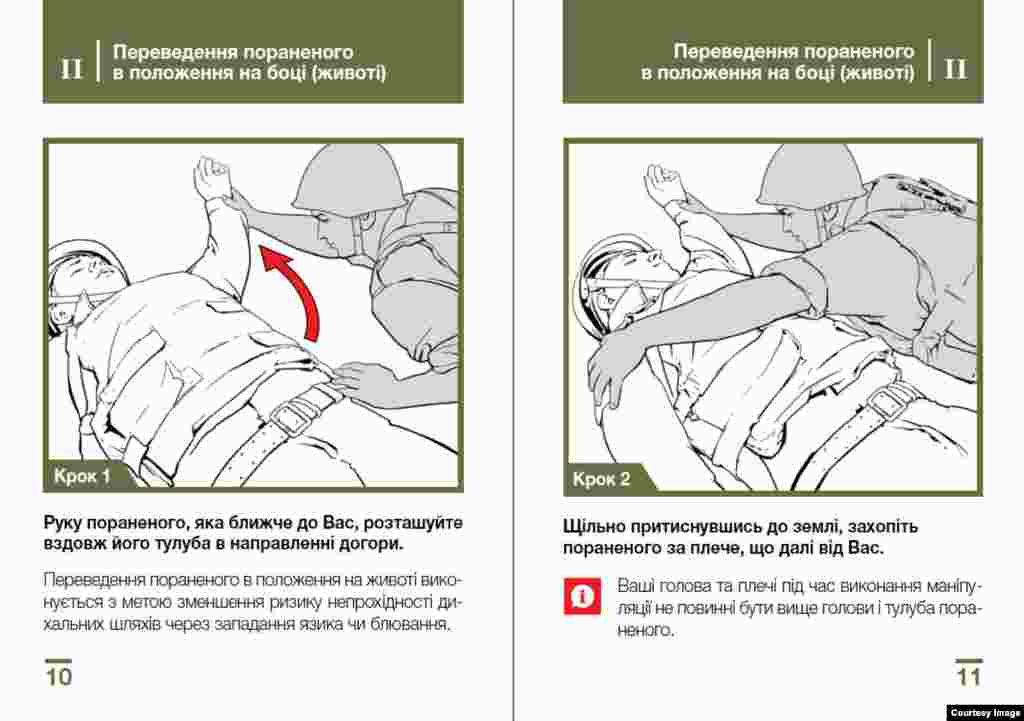 II Переведення пораненого в положення на боці (животі)

Крок 1

Руку пораненого, яка ближче до Вас, розташуйте вздовж його тулуба в направленні догори.

Переведення пораненого в положення на животі виконується з метою зменшення ризику непрохідності дихальних шляхів через западання язика чи блювання.

10

Переведення пораненого в положення на боці (животі) II

Крок 2

Щільно притиснувшись до землі, захопіть пораненого за плече, що далі від Вас.

Ваші голова та плечі під час виконання маніпуляції не повинні бути вище голови і тулуба пораненого.

11

Courtesy Image